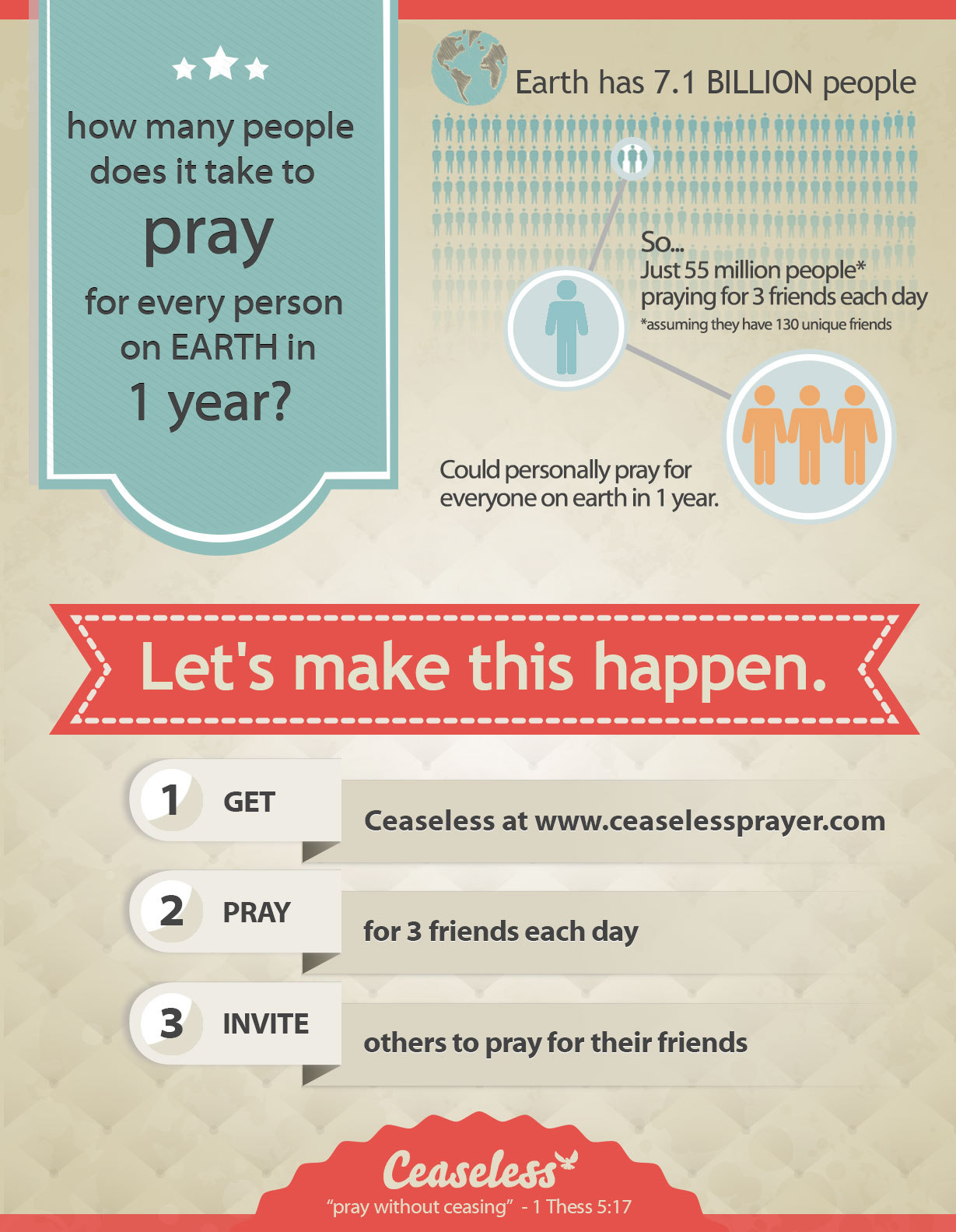 how many people does it take to

pray

for every person on EARTH in

1 year?

Earth has 7.1 BILLION people

So...
Just 55 million people*
praying for 3 friends each day
*assuming they have 130 unique friends

Could personally pray for everyone on earth in 1 year.

Let's make this happen.

1 GET Ceaseless at www.ceaselessprayer.com

2 PRAY for 3 friends each day

3 INVITE others to pray for their friends

Ceaseless

"pray without ceasing" - 1 Thess 5:17